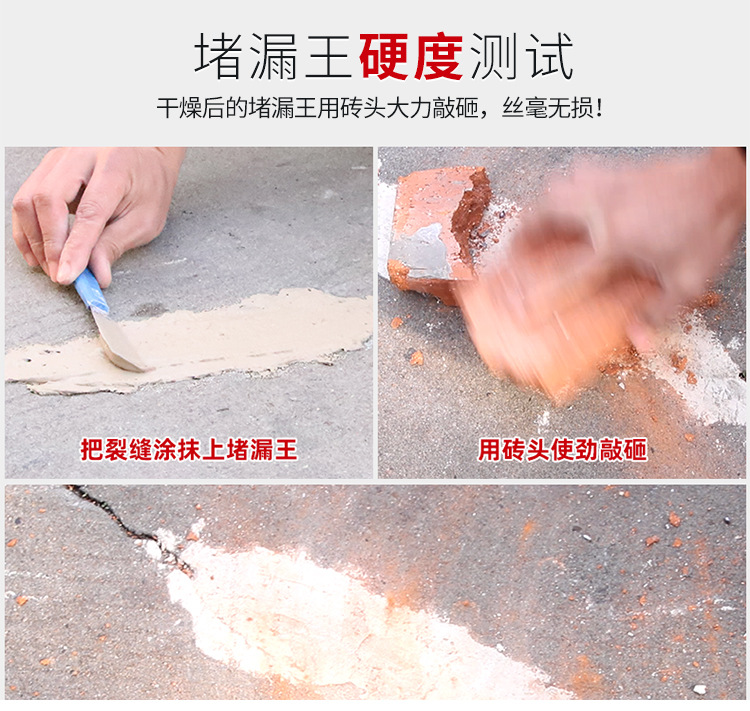 堵漏王硬度测试

干燥后的堵漏王用砖头大力敲砸，丝毫无损！

把裂缝涂抹上堵漏王

用砖头使劲敲砸