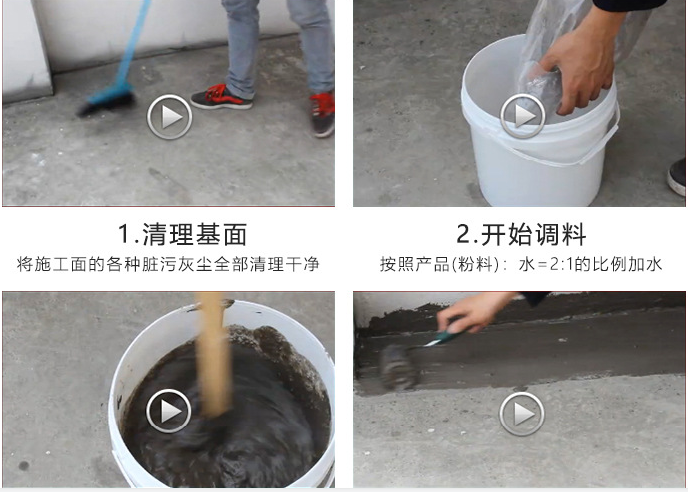 1.清理基面
将施工面的各种脏污灰尘全部清理干净

2.开始调料
按照产品(粉料)：水＝2:1的比例加水